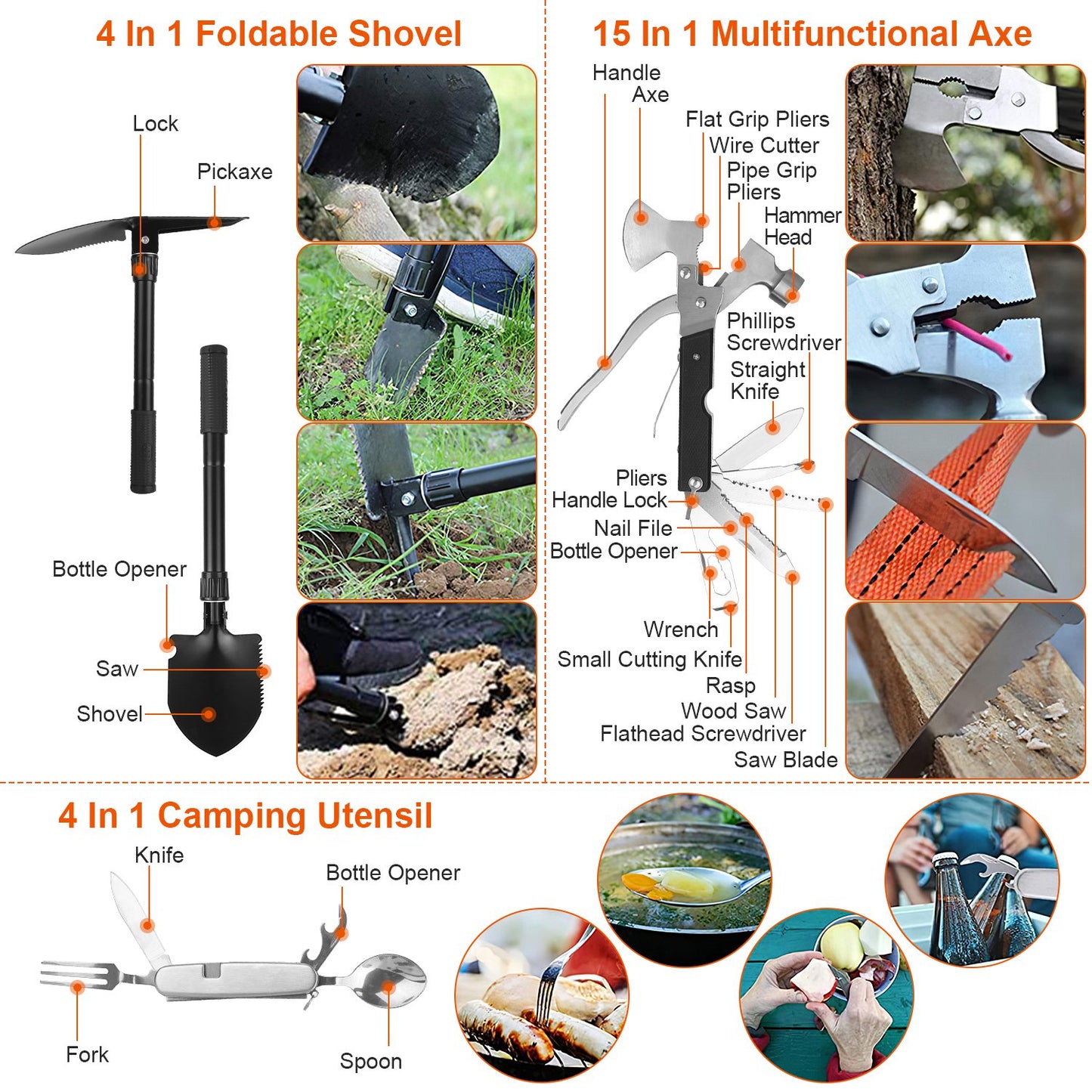 4 In 1 Foldable Shovel

Lock
Pickaxe
Bottle Opener
Saw
Shovel

15 In 1 Multifunctional Axe

Handle
Axe
Flat Grip Pliers
Wire Cutter
Pipe Grip Pliers
Hammer Head
Phillips Screwdriver
Straight Knife
Pliers Handle Lock
Nail File
Bottle Opener
Wrench
Small Cutting Knife
Rasp
Wood Saw
Flathead Screwdriver
Saw Blade

4 In 1 Camping Utensil

Knife
Bottle Opener
Fork
Spoon