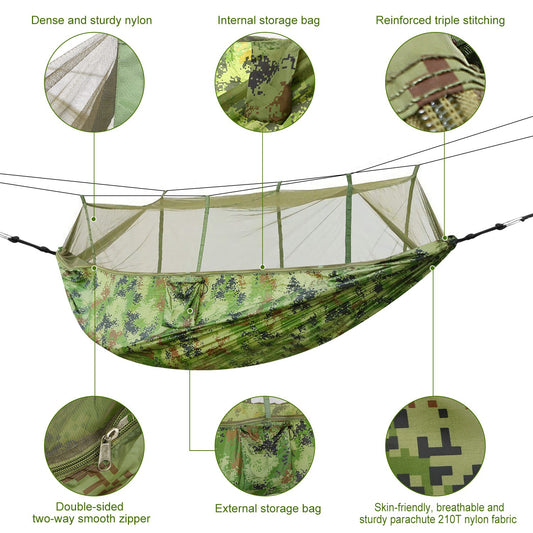 Dense and sturdy nylon

Internal storage bag

Reinforced triple stitching

Double-sided two-way smooth zipper

External storage bag

Skin-friendly, breathable and sturdy parachute 210T nylon fabric