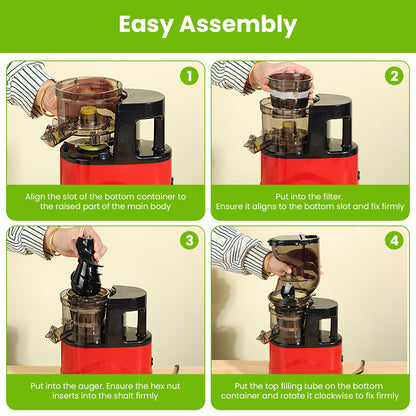 Easy Assembly

1

Align the slot of the bottom container to the raised part of the main body

2

Put into the filter.
Ensure it aligns to the bottom slot and fix firmly

3

Put into the auger. Ensure the hex nut inserts into the shaft firmly

4

Put the top filling tube on the bottom container and rotate it clockwise to fix firmly